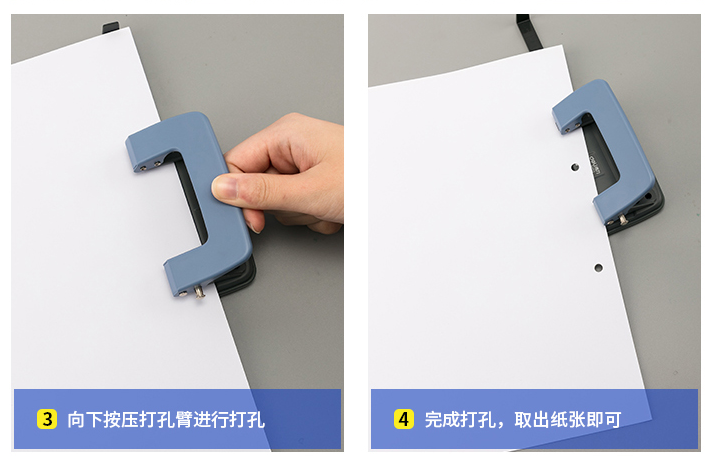 3 向下按压打孔臂进行打孔

4 完成打孔，取出纸张即可