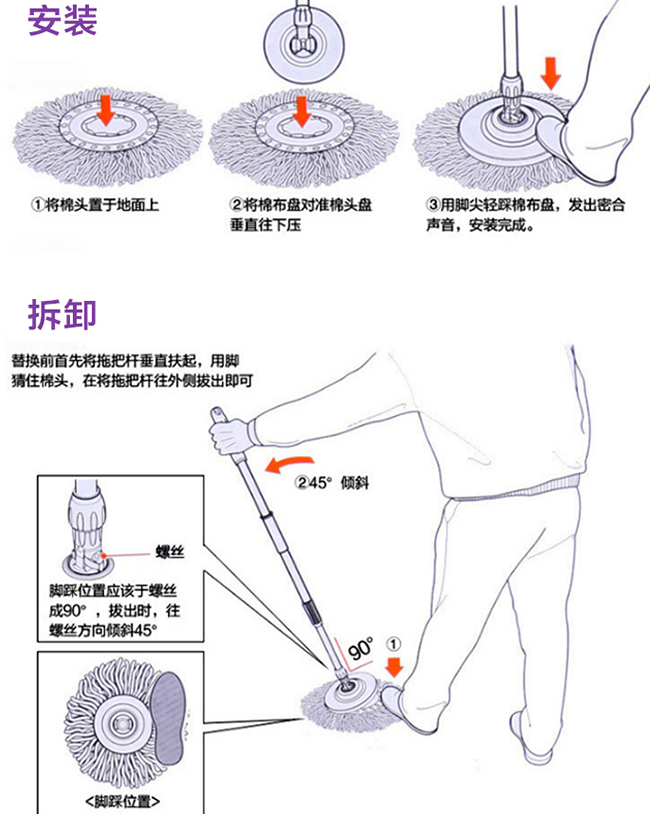 安装

①将棉头置于地面上

②将棉布盘对准棉头盘垂直往下压

③用脚尖轻踩棉布盘，发出密合声音，安装完成。

拆卸

替换前首先将拖把杆垂直扶起，用脚猜住棉头，在将拖把杆往外侧拔出即可

②45° 倾斜

螺丝

脚踩位置应该于螺丝成90°，拔出时，往螺丝方向倾斜45°

90°

①

<脚踩位置>