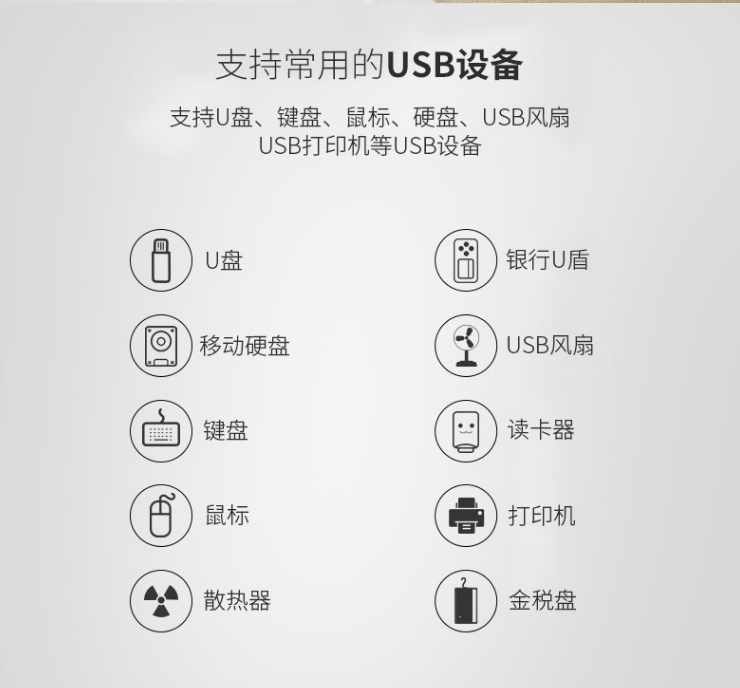 支持常用的USB设备

支持U盘、键盘、鼠标、硬盘、USB风扇
USB打印机等USB设备

U盘

移动硬盘

键盘

鼠标

散热器

银行U盾

USB风扇

读卡器

打印机

金税盘